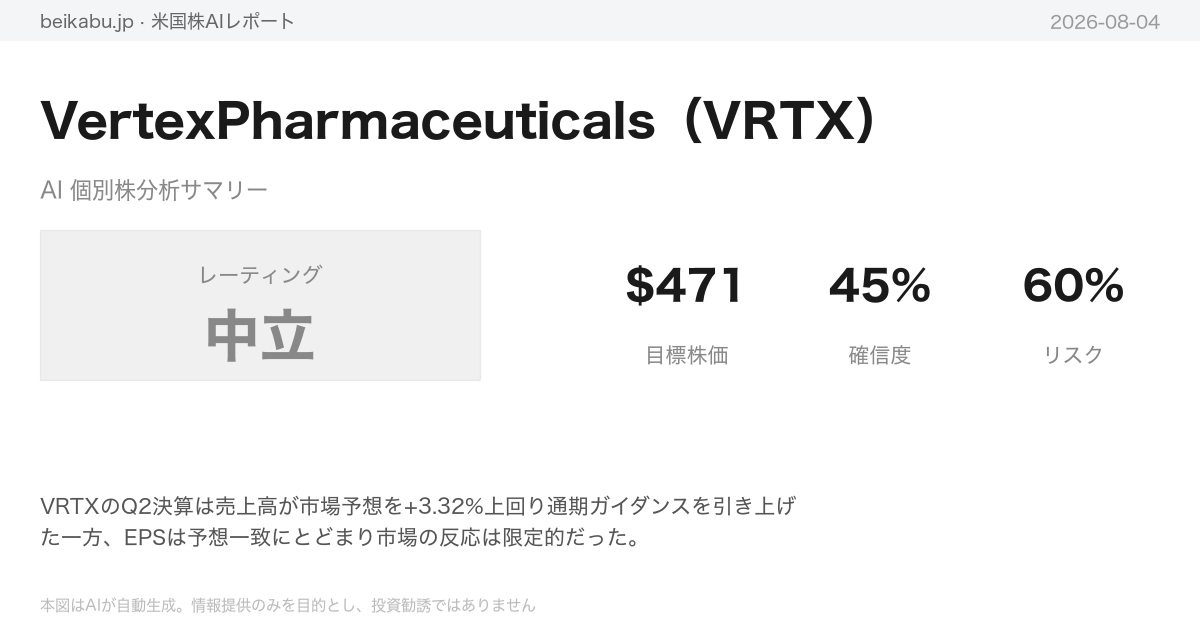 beikabu.jp · 米国株AIレポート

2026-08-04

VertexPharmaceuticals（VRTX）

AI 個別株分析サマリー

レーティング

中立

$471
目標株価

45%
確信度

60%
リスク

VRTXのQ2決算は売上高が市場予想を+3.32%上回り通期ガイダンスを引き上げた一方、EPSは予想一致にとどまり市場の反応は限定的だった。

本図はAIが自動生成。情報提供のみを目的とし、投資勧誘ではありません