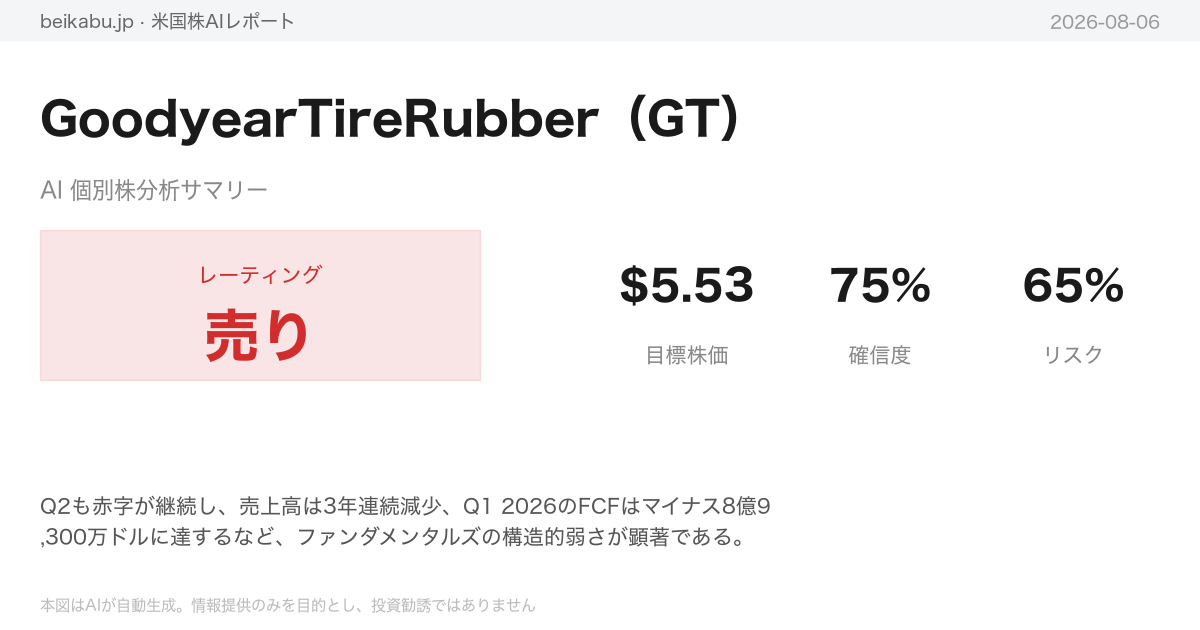 beikabu.jp · 米国株AIレポート

2026-08-06

GoodyearTireRubber（GT）

AI 個別株分析サマリー

レーティング

売り

$5.53
目標株価

75%
確信度

65%
リスク

Q2も赤字が継続し、売上高は3年連続減少、Q1 2026のFCFはマイナス8億9,300万ドルに達するなど、ファンダメンタルズの構造的弱さが顕著である。

本図はAIが自動生成。情報提供のみを目的とし、投資勧誘ではありません