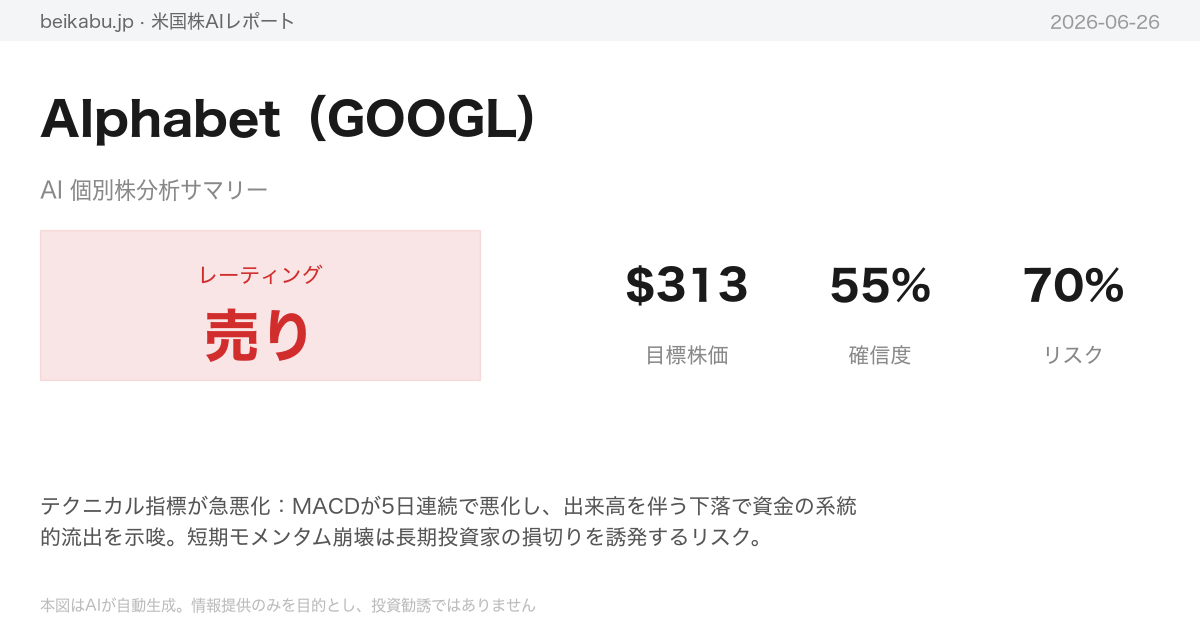 beikabu.jp · 米国株AIレポート

2026-06-26

Alphabet（GOOGL）

AI 個別株分析サマリー

レーティング
売り

$313
目標株価

55%
確信度

70%
リスク

テクニカル指標が急悪化：MACDが5日連続で悪化し、出来高を伴う下落で資金の系統的流出を示唆。短期モメンタム崩壊は長期投資家の損切りを誘発するリスク。

本図はAIが自動生成。情報提供のみを目的とし、投資勧誘ではありません