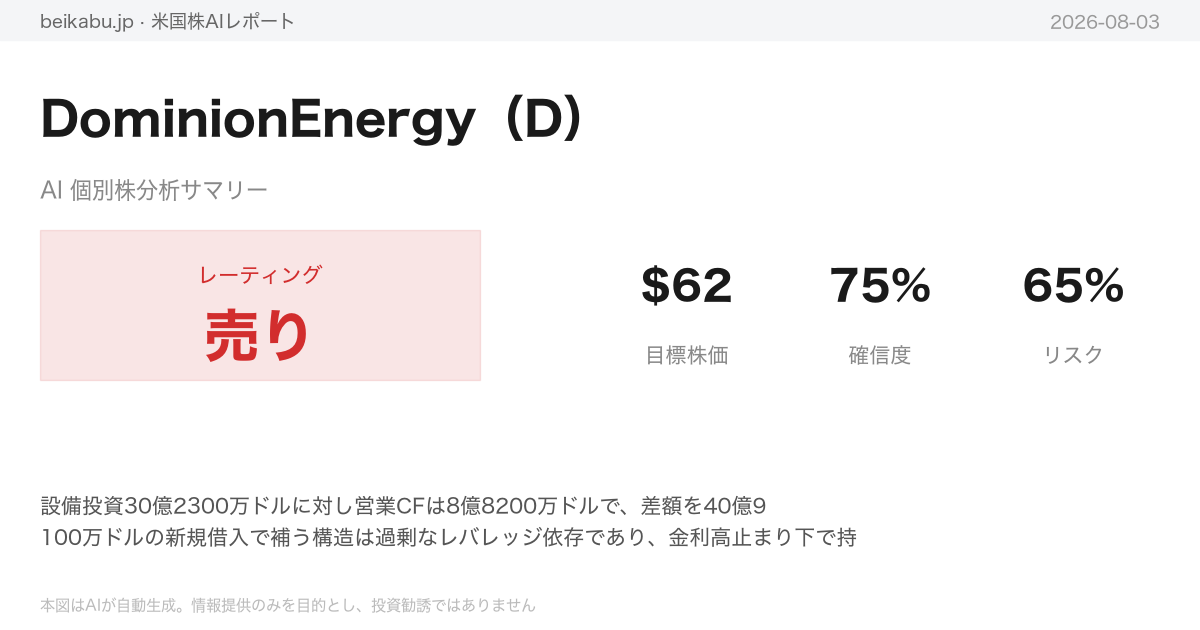 beikabu.jp · 米国株AIレポート

2026-08-03

DominionEnergy（D）

AI 個別株分析サマリー

レーティング
売り

$62
目標株価

75%
確信度

65%
リスク

設備投資30億2300万ドルに対し営業CFは8億8200万ドルで、差額を40億9100万ドルの新規借入で補う構造は過剰なレバレッジ依存であり、金利高止まり下で持

本図はAIが自動生成。情報提供のみを目的とし、投資勧誘ではありません