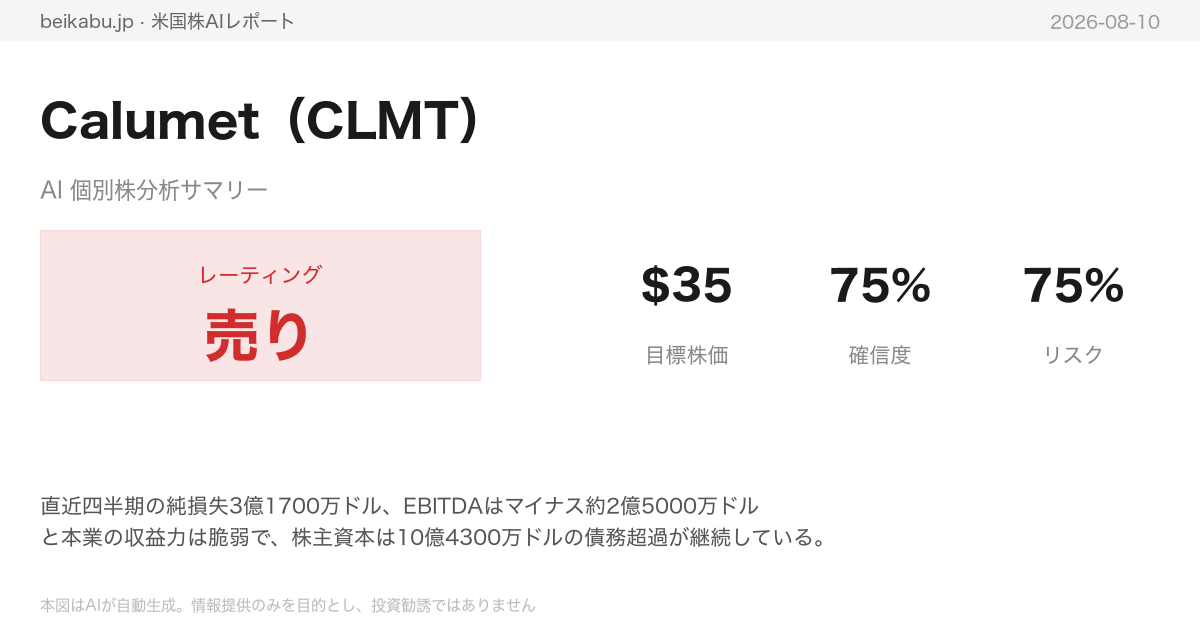 beikabu.jp · 米国株AIレポート

2026-08-10

Calumet（CLMT）

AI 個別株分析サマリー

レーティング
売り

$35
目標株価

75%
確信度

75%
リスク

直近四半期の純損失3億1700万ドル、EBITDAはマイナス約2億5000万ドルと本業の収益力は脆弱で、株主資本は10億4300万ドルの債務超過が継続している。

本図はAIが自動生成。情報提供のみを目的とし、投資勧誘ではありません